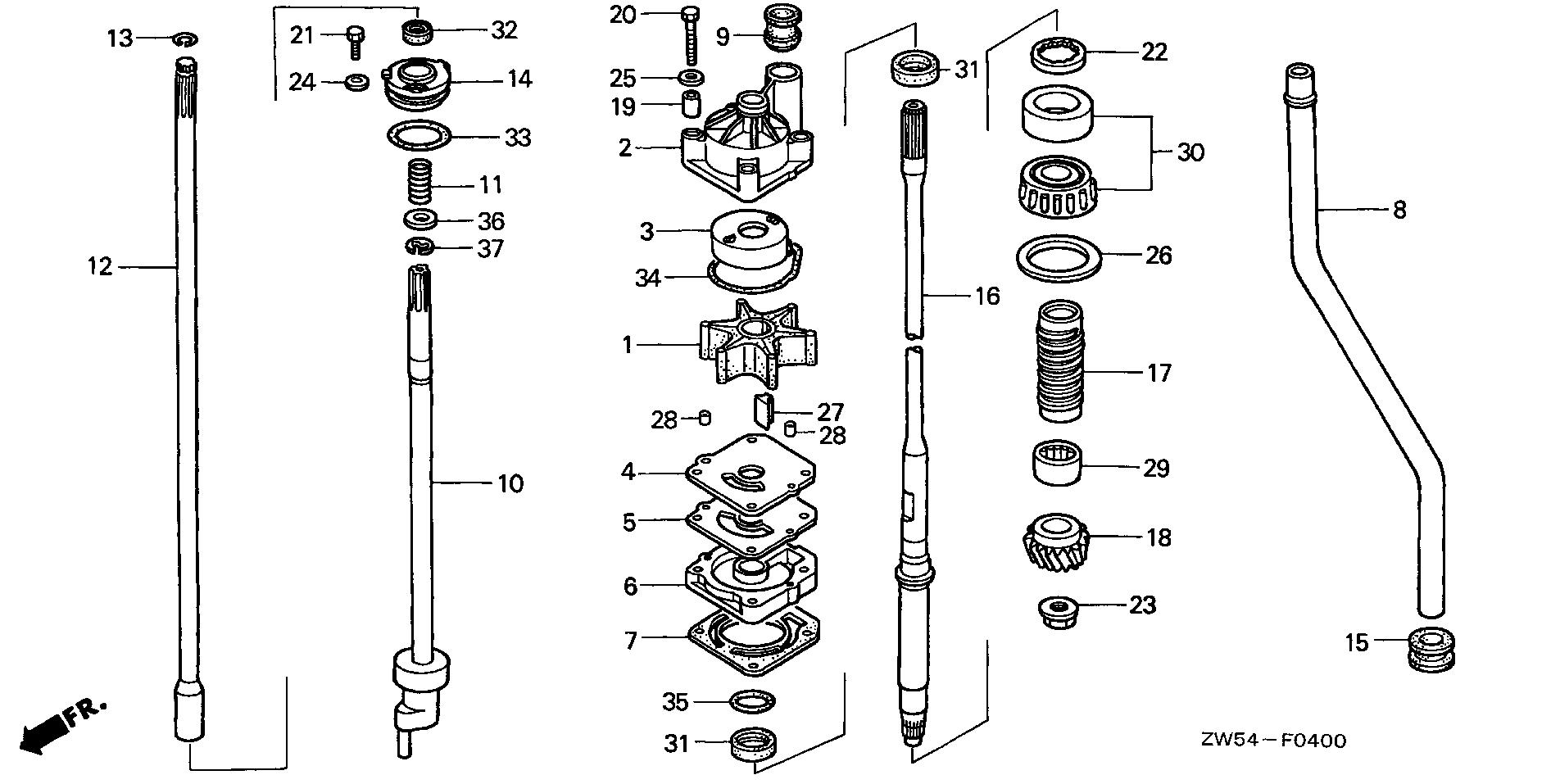 13
12
FR.
21
24
32
14
33
11
36
37
10
20
9
25
19
2
3
34
1
28
27
28
4
5
6
7
35
31
31
16
22
30
26
17
29
18
23
8
15
ZW54－F0400